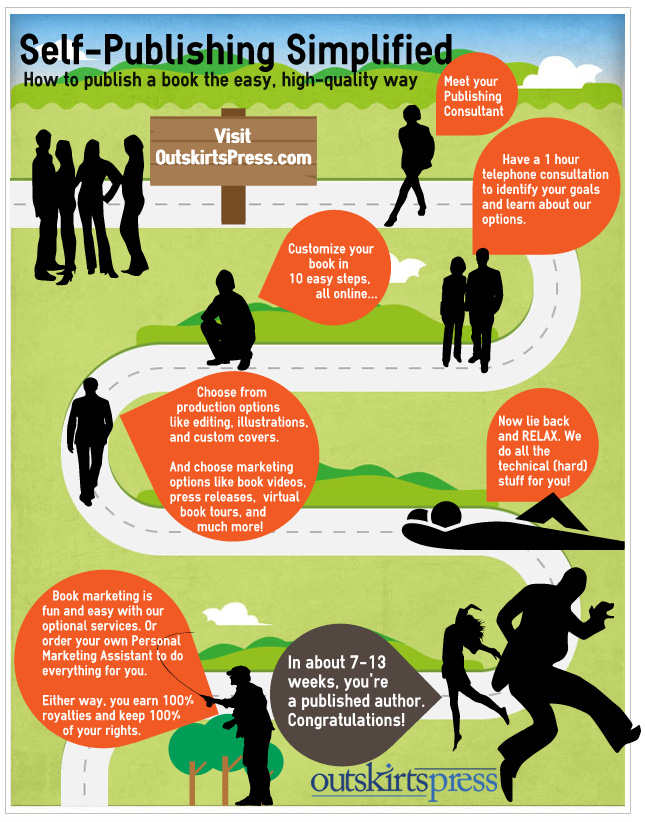 Self-Publishing Simplified
How to publish a book the easy, high-quality way

Visit OutskirtsPress.com

Meet your Publishing Consultant

Have a 1 hour telephone consultation to identify your goals and learn about our options.

Customize your book in 10 easy steps, all online...

Choose from production options like editing, illustrations, and custom covers.

And choose marketing options like book videos, press releases, virtual book tours, and much more!

Now lie back and RELAX. We do all the technical (hard) stuff for you!

Book marketing is fun and easy with our optional services. Or order your own Personal Marketing Assistant to do everything for you.

Either way, you earn 100% royalties and keep 100% of your rights.

In about 7-13 weeks, you're a published author. Congratulations!

outskirtspress